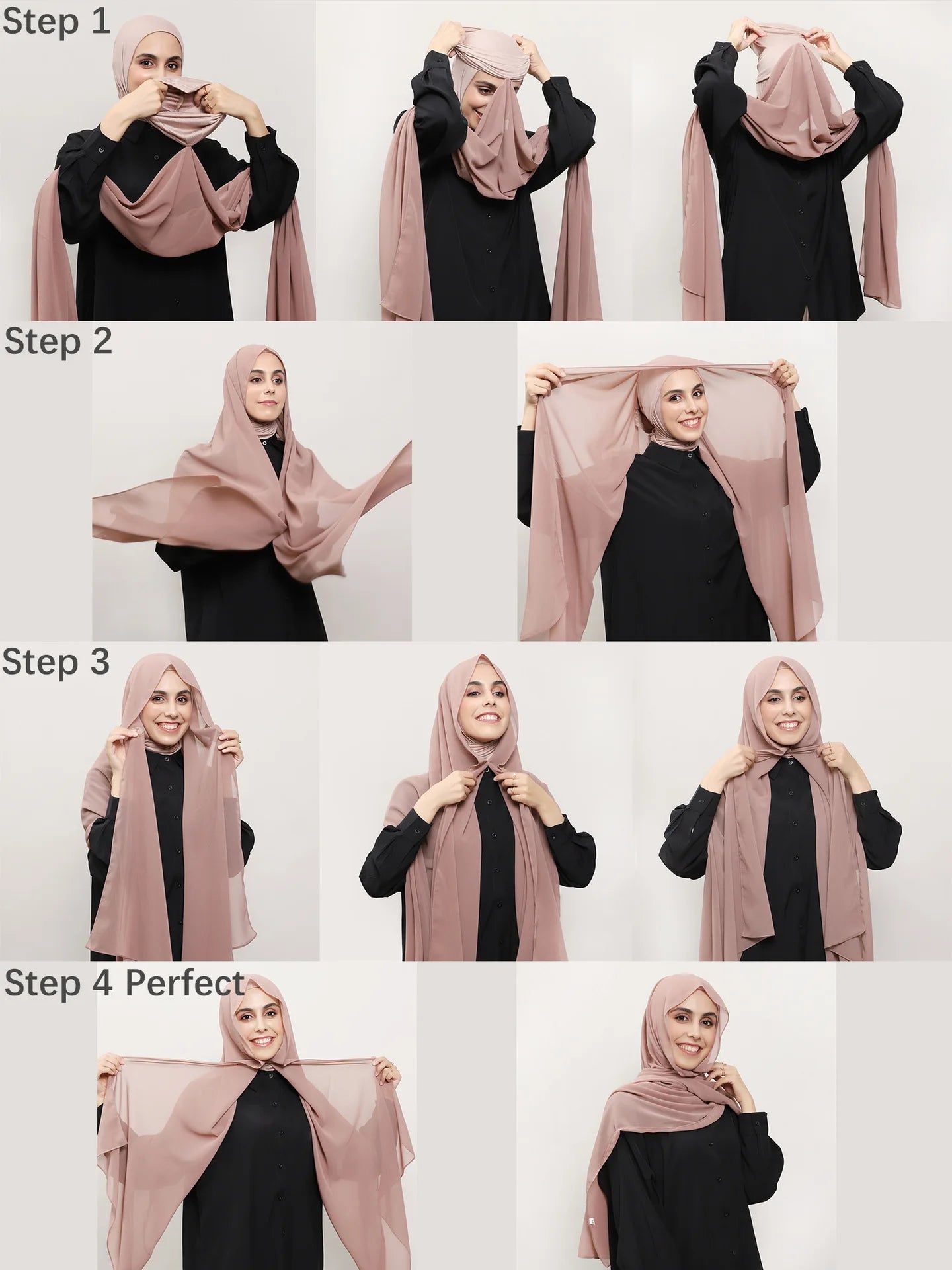 Step 1

Step 2

Step 3

Step 4 Perfect