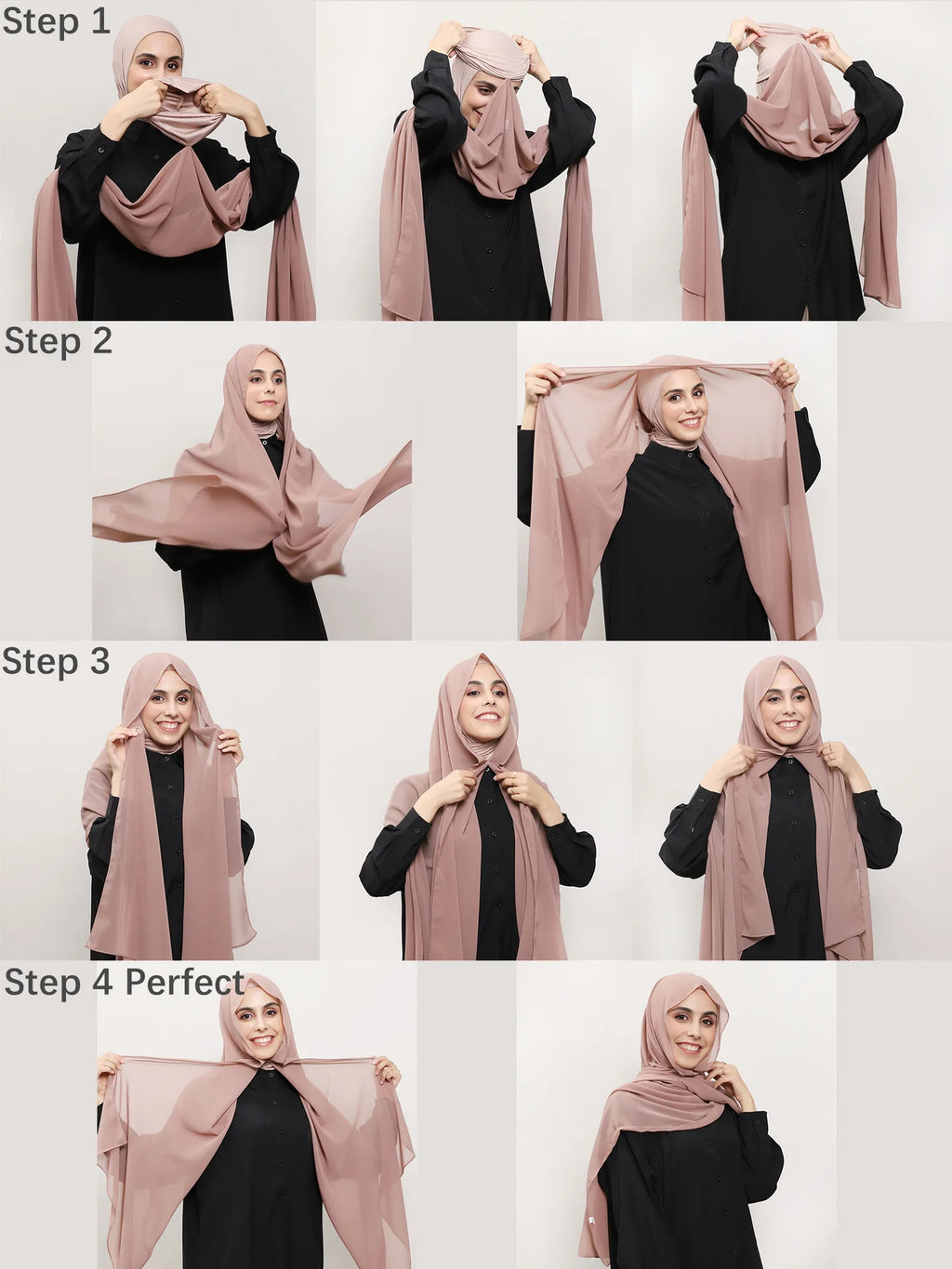 Step 1

Step 2

Step 3

Step 4 Perfect