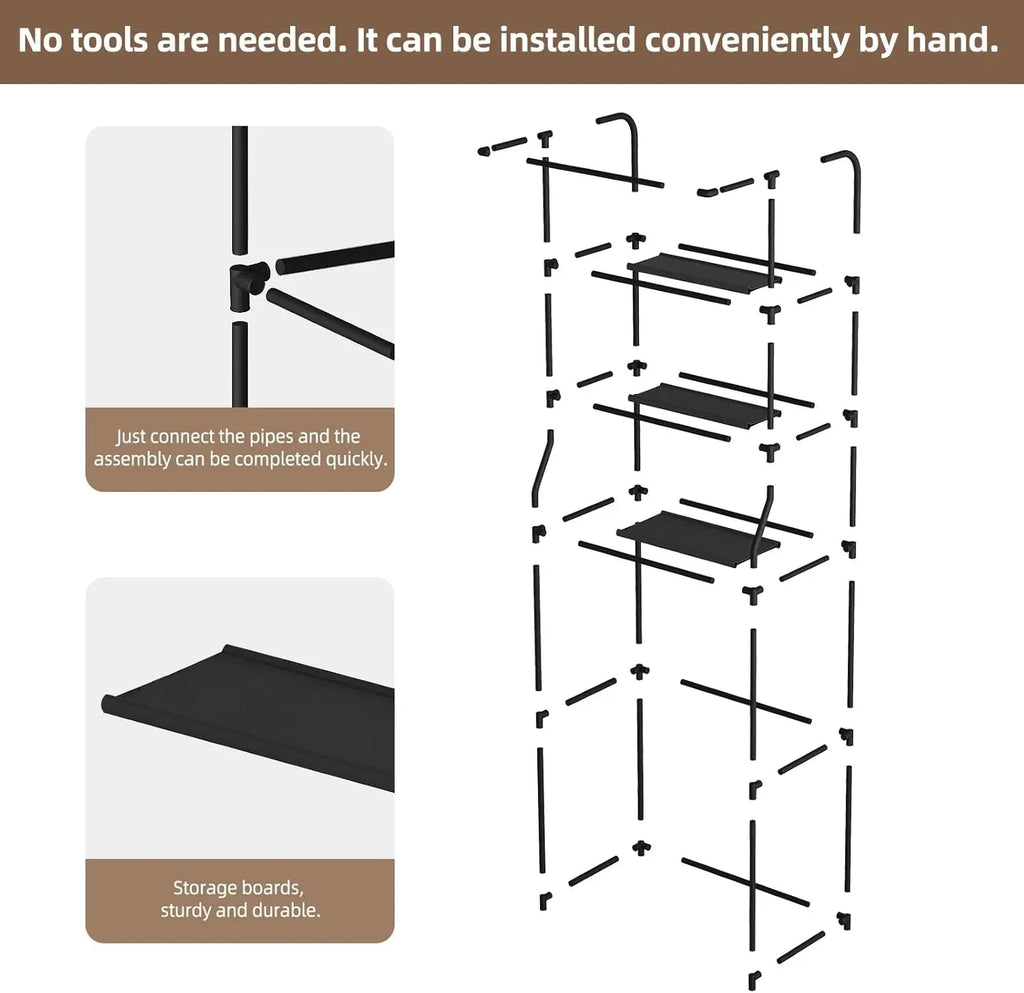 No tools are needed. It can be installed conveniently by hand.

Just connect the pipes and the assembly can be completed quickly.

Storage boards, sturdy and durable.