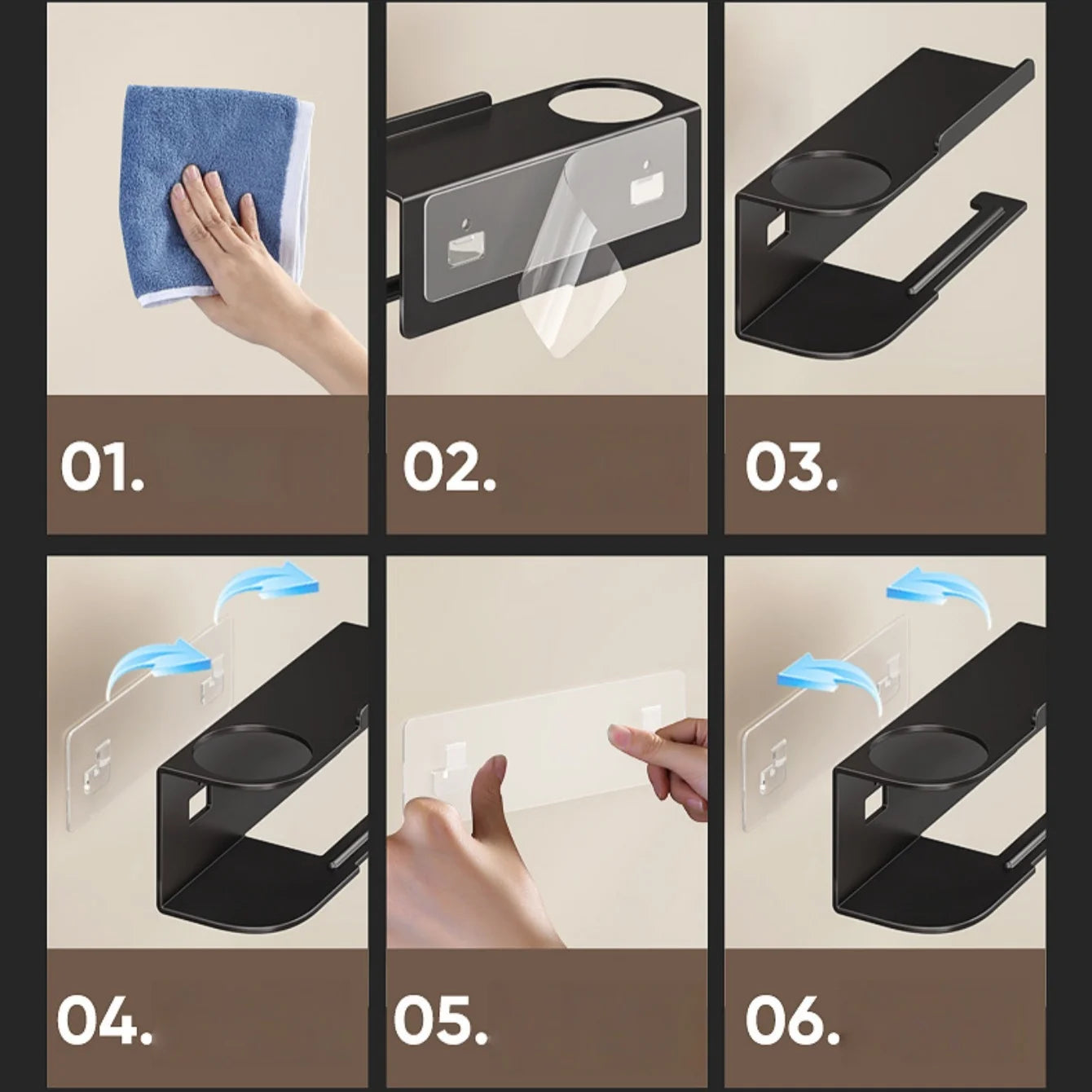 01.

02.

03.

04.

05.

06.