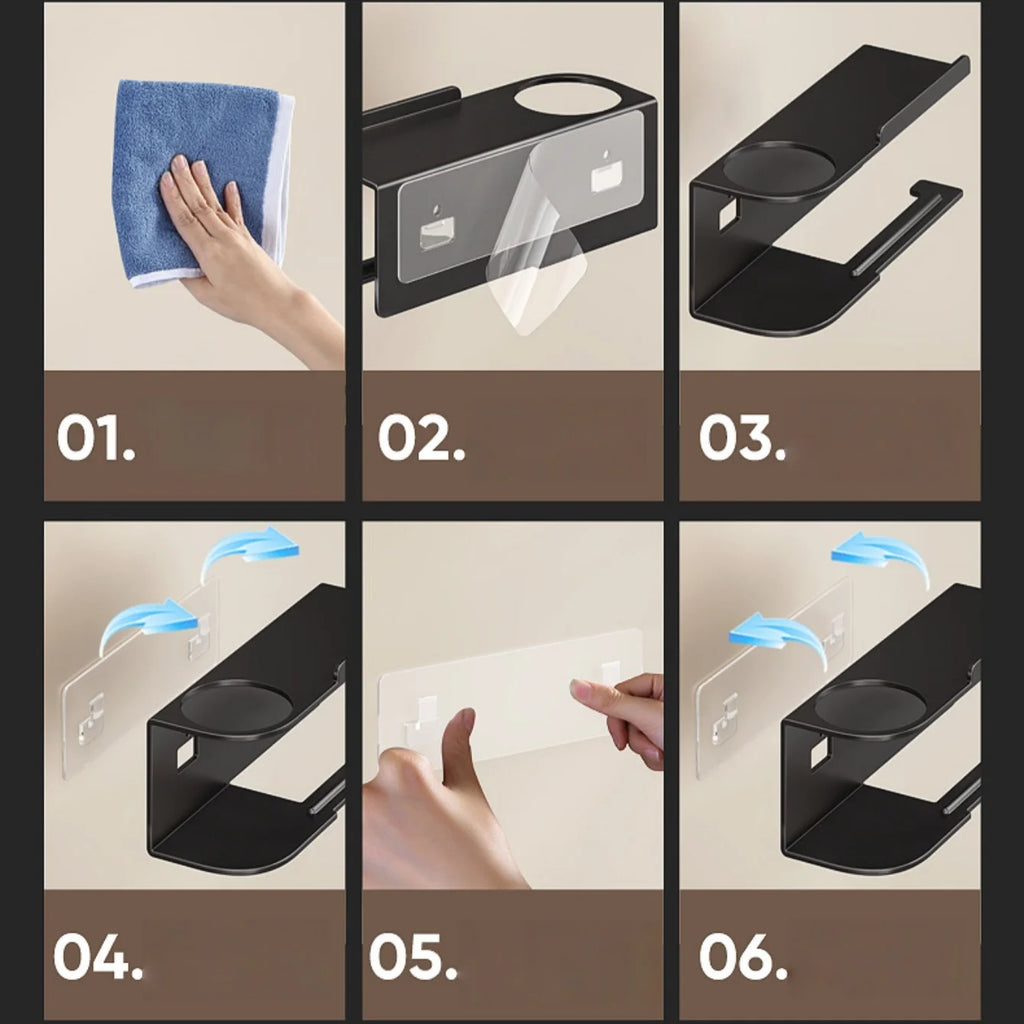 01.

02.

03.

04.

05.

06.